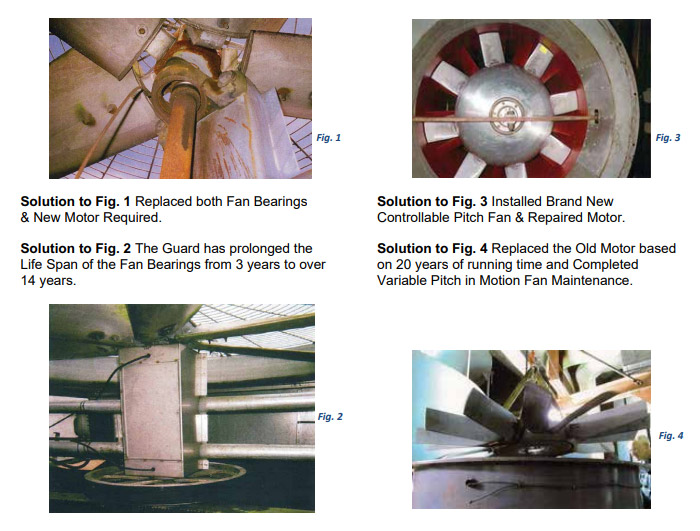 Fig. 1

Solution to Fig. 1 Replaced both Fan Bearings & New Motor Required.

Solution to Fig. 2 The Guard has prolonged the Life Span of the Fan Bearings from 3 years to over 14 years.

Fig. 2

Fig. 3

Solution to Fig. 3 Installed Brand New Controllable Pitch Fan & Repaired Motor.

Solution to Fig. 4 Replaced the Old Motor based on 20 years of running time and Completed Variable Pitch in Motion Fan Maintenance.

Fig. 4